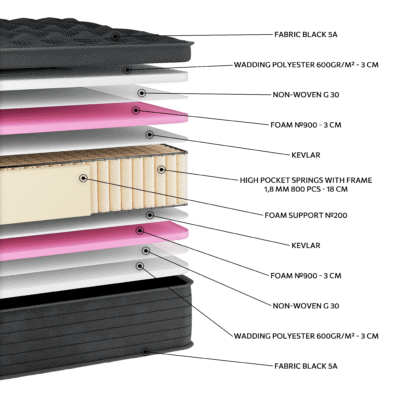 FABRIC BLACK 5A

WADDING POLYESTER 600GR/M² - 3 CM

NON-WOVEN G 30

FOAM №900 - 3 CM

KEVLAR

HIGH POCKET SPRINGS WITH FRAME 1,8 MM 800 PCS - 18 CM

FOAM SUPPORT №200

KEVLAR

FOAM №900 - 3 CM

NON-WOVEN G 30

WADDING POLYESTER 600GR/M² - 3 CM

FABRIC BLACK 5A