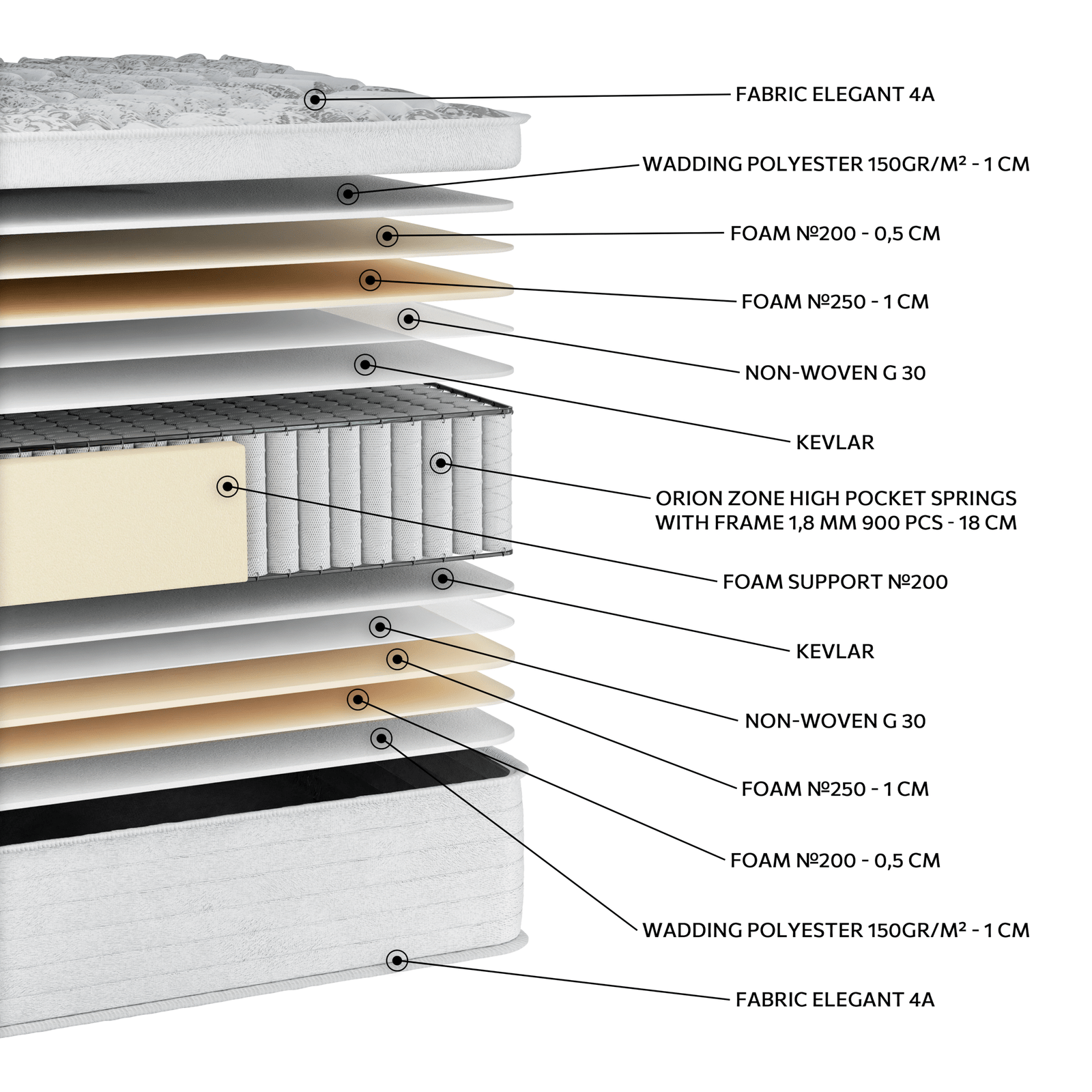 FABRIC ELEGANT 4A

WADDING POLYESTER 150GR/M² - 1 CM

FOAM №200 - 0,5 CM

FOAM №250 - 1 CM

NON-WOVEN G 30

KEVLAR

ORION ZONE HIGH POCKET SPRINGS WITH FRAME 1,8 MM 900 PCS - 18 CM

FOAM SUPPORT №200

KEVLAR

NON-WOVEN G 30

FOAM №250 - 1 CM

FOAM №200 - 0,5 CM

WADDING POLYESTER 150GR/M² - 1 CM

FABRIC ELEGANT 4A