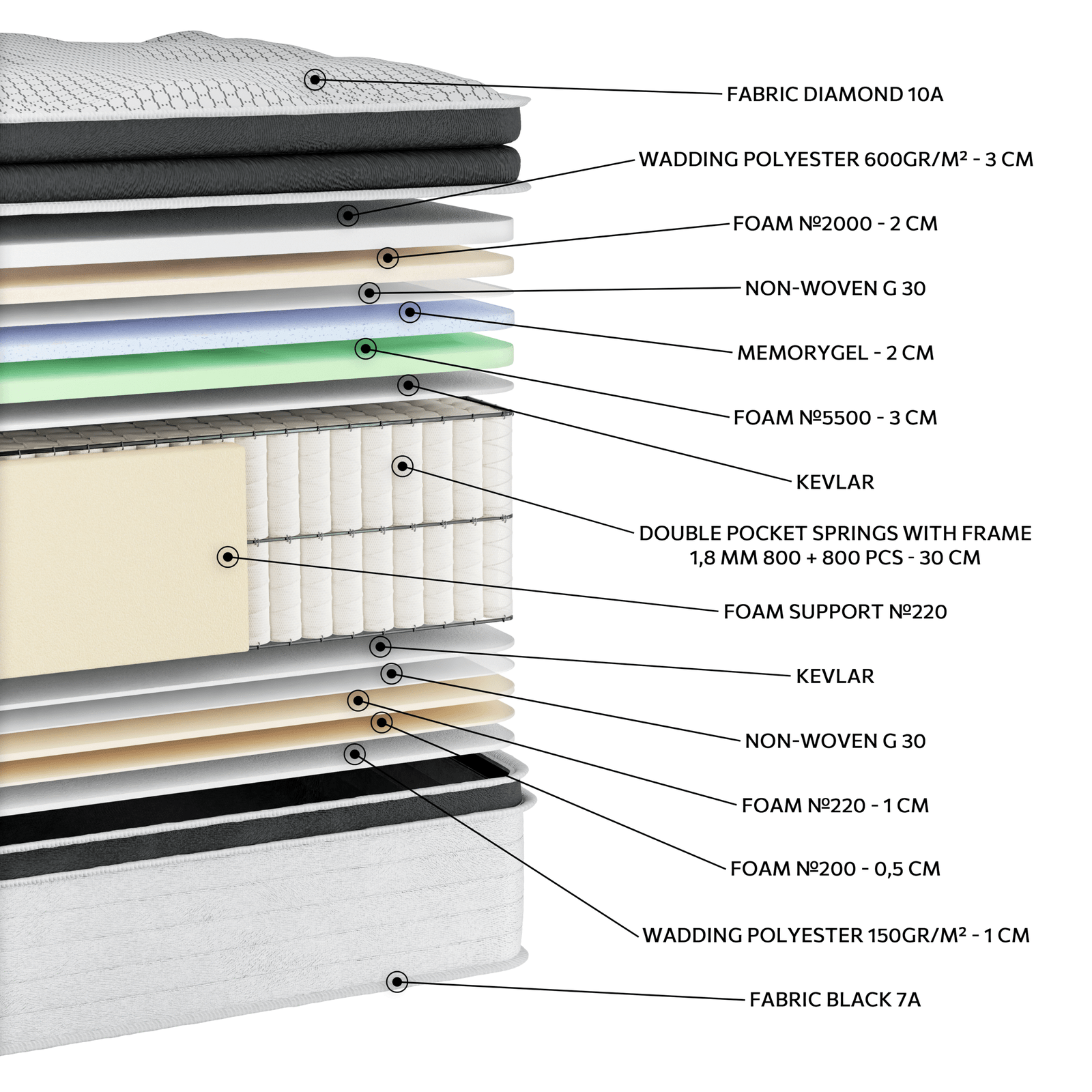 FABRIC DIAMOND 10A

WADDING POLYESTER 600GR/M² - 3 CM

FOAM №2000 - 2 CM

NON-WOVEN G 30

MEMORYGEL - 2 CM

FOAM №5500 - 3 CM

KEVLAR

DOUBLE POCKET SPRINGS WITH FRAME 1,8 MM 800 + 800 PCS - 30 CM

FOAM SUPPORT №220

KEVLAR

NON-WOVEN G 30

FOAM №220 - 1 CM

FOAM №200 - 0,5 CM

WADDING POLYESTER 150GR/M² - 1 CM

FABRIC BLACK 7A